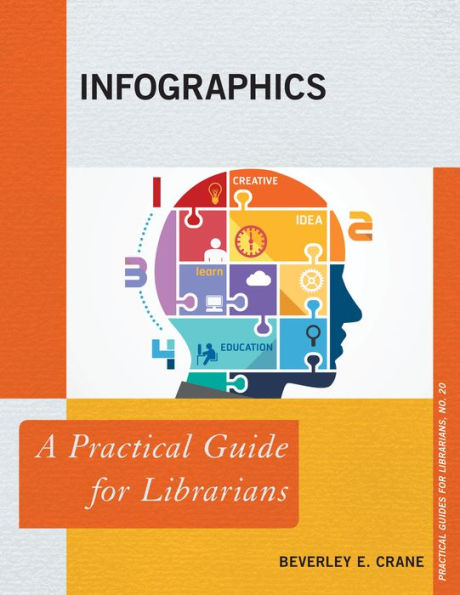 INFOGRAPHICS

1

CREATIVE

IDEA

2

3

learn

4

EDUCATION

A Practical Guide for Librarians

BEVERLEY E. CRANE

PRACTICAL GUIDES FOR LIBRARIANS, NO. 20