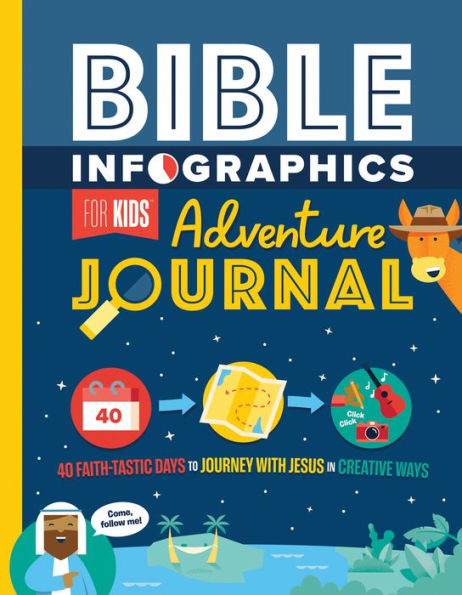 BIBLE
INFOGRAPHICS
FOR KIDS™
Adventure
JOURNAL

40

Click
Click

40 FAITH-TASTIC DAYS TO JOURNEY WITH JESUS IN CREATIVE WAYS

Come, follow me!