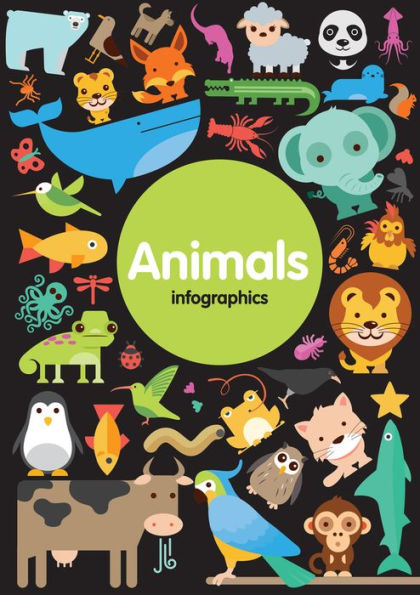 Animals
infographics