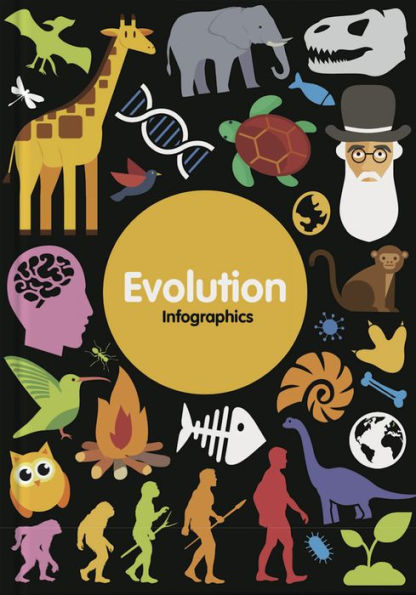 Evolution
Infographics